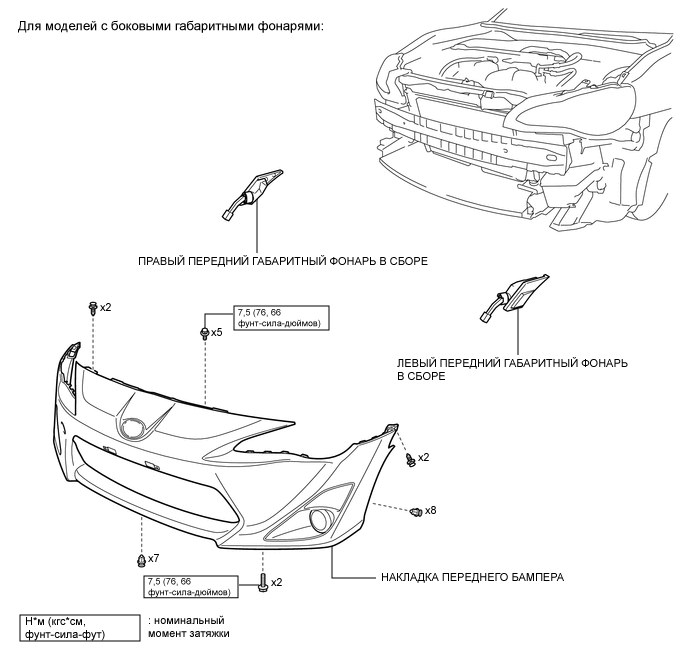 Для моделей с боковыми габаритными фонарями:

ПРАВЫЙ ПЕРЕДНИЙ ГАБАРИТНЫЙ ФОНАРЬ В СБОРЕ

x2

7,5 (76, 66 фунт-сила-дюймов)

x5

ЛЕВЫЙ ПЕРЕДНИЙ ГАБАРИТНЫЙ ФОНАРЬ В СБОРЕ

x2

x8

x7

7,5 (76, 66 фунт-сила-дюймов)

x2

НАКЛАДКА ПЕРЕДНЕГО БАМПЕРА

Н*м (кгс*см, фунт-сила-фут)

: номинальный момент затяжки