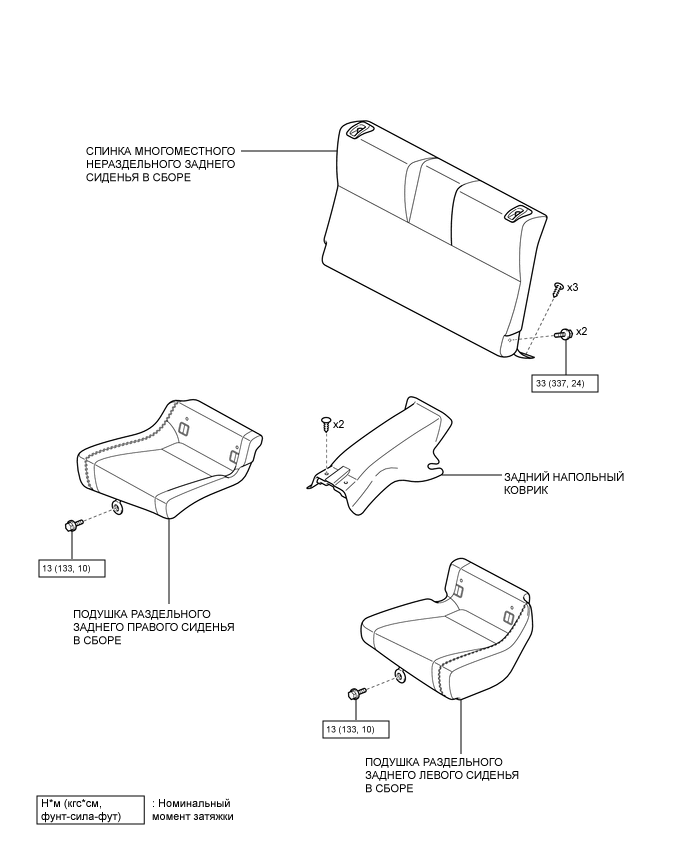 СПИНКА МНОГОМЕСТНОГО НЕРАЗДЕЛЬНОГО ЗАДНЕГО СИДЕНЬЯ В СБОРЕ

x3

x2

33 (337, 24)

x2

ЗАДНИЙ НАПОЛЬНЫЙ КОВРИК

13 (133, 10)

ПОДУШКА РАЗДЕЛЬНОГО ЗАДНЕГО ПРАВОГО СИДЕНЬЯ В СБОРЕ

13 (133, 10)

ПОДУШКА РАЗДЕЛЬНОГО ЗАДНЕГО ЛЕВОГО СИДЕНЬЯ В СБОРЕ

Н*м (кгс*см, фунт-сила-фут) : Номинальный момент затяжки