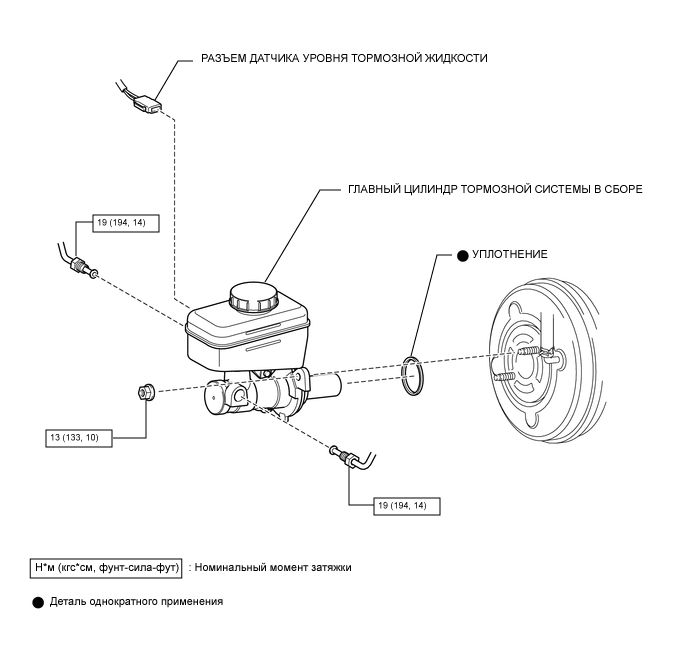 РАЗЪЕМ ДАТЧИКА УРОВНЯ ТОРМОЗНОЙ ЖИДКОСТИ

ГЛАВНЫЙ ЦИЛИНДР ТОРМОЗНОЙ СИСТЕМЫ В СБОРЕ

19 (194, 14)

● УПЛОТНЕНИЕ

13 (133, 10)

19 (194, 14)

Н*м (кгс*см, фунт-сила-фут) : Номинальный момент затяжки

● Деталь однократного применения