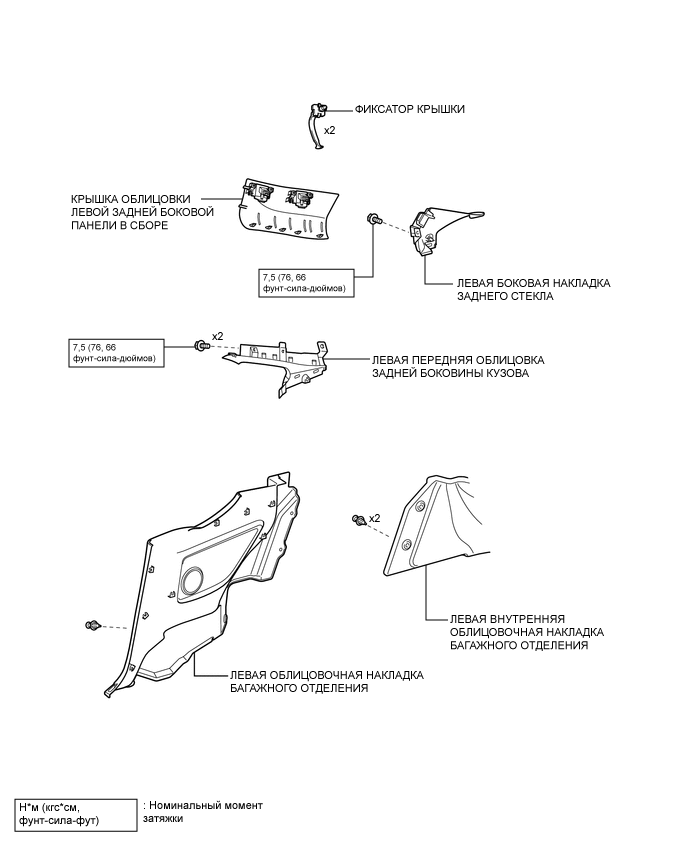 ФИКСАТОР КРЫШКИ

x2

КРЫШКА ОБЛИЦОВКИ ЛЕВОЙ ЗАДНЕЙ БОКОВОЙ ПАНЕЛИ В СБОРЕ

7,5 (76, 66 фунт-сила-дюймов)

ЛЕВАЯ БОКОВАЯ НАКЛАДКА ЗАДНЕГО СТЕКЛА

7,5 (76, 66 фунт-сила-дюймов)

x2

ЛЕВАЯ ПЕРЕДНЯЯ ОБЛИЦОВКА ЗАДНЕЙ БОКОВИНЫ КУЗОВА

x2

ЛЕВАЯ ВНУТРЕННЯЯ ОБЛИЦОВОЧНАЯ НАКЛАДКА БАГАЖНОГО ОТДЕЛЕНИЯ

ЛЕВАЯ ОБЛИЦОВОЧНАЯ НАКЛАДКА БАГАЖНОГО ОТДЕЛЕНИЯ

Н*м (кгс*см, фунт-сила-фут)

: Номинальный момент затяжки