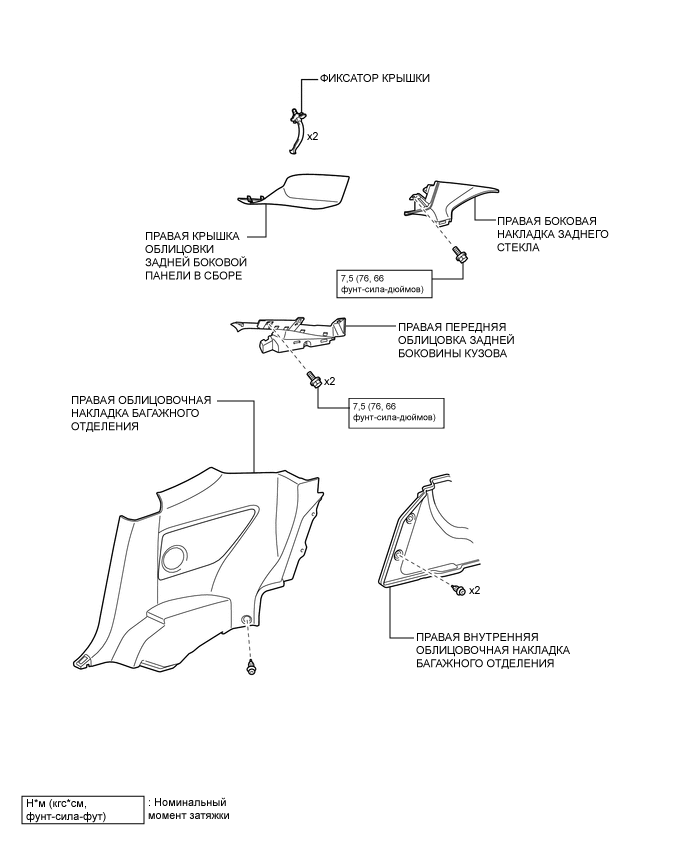 ФИКСАТОР КРЫШКИ

x2

ПРАВАЯ КРЫШКА ОБЛИЦОВКИ ЗАДНЕЙ БОКОВОЙ ПАНЕЛИ В СБОРЕ

ПРАВАЯ БОКОВАЯ НАКЛАДКА ЗАДНЕГО СТЕКЛА

7,5 (76, 66 фунт-сила-дюймов)

ПРАВАЯ ПЕРЕДНЯЯ ОБЛИЦОВКА ЗАДНЕЙ БОКОВИНЫ КУЗОВА

x2

7,5 (76, 66 фунт-сила-дюймов)

ПРАВАЯ ОБЛИЦОВОЧНАЯ НАКЛАДКА БАГАЖНОГО ОТДЕЛЕНИЯ

x2

ПРАВАЯ ВНУТРЕННЯЯ ОБЛИЦОВОЧНАЯ НАКЛАДКА БАГАЖНОГО ОТДЕЛЕНИЯ

Н*м (кгс*см, фунт-сила-фут) : Номинальный момент затяжки