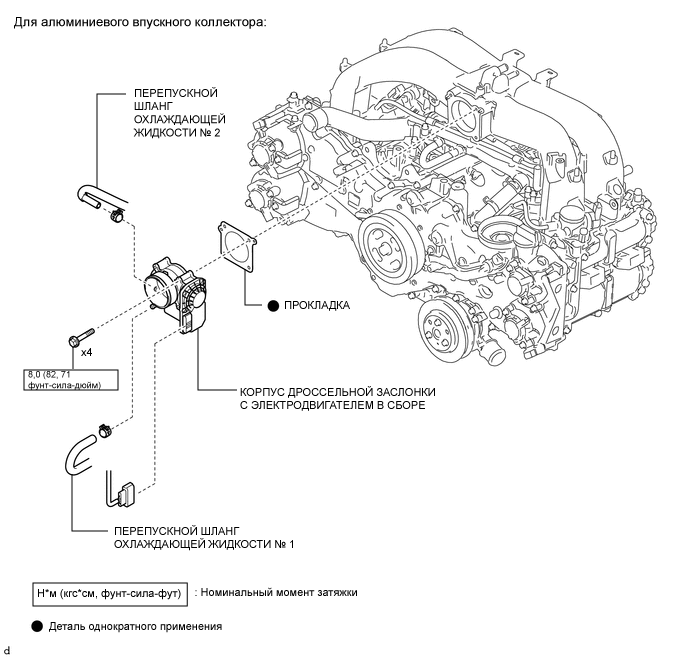 Для алюминиевого впускного коллектора:

ПЕРЕПУСКНОЙ ШЛАНГ ОХЛАЖДАЮЩЕЙ ЖИДКОСТИ № 2

● ПРОКЛАДКА

x4

8,0 (82, 71 фунт-сила-дюйм)

КОРПУС ДРОССЕЛЬНОЙ ЗАСЛОНКИ С ЭЛЕКТРОДВИГАТЕЛЕМ В СБОРЕ

ПЕРЕПУСКНОЙ ШЛАНГ ОХЛАЖДАЮЩЕЙ ЖИДКОСТИ № 1

Н*м (кгс*см, фунт-сила-фут) : Номинальный момент затяжки

● Деталь однократного применения

d