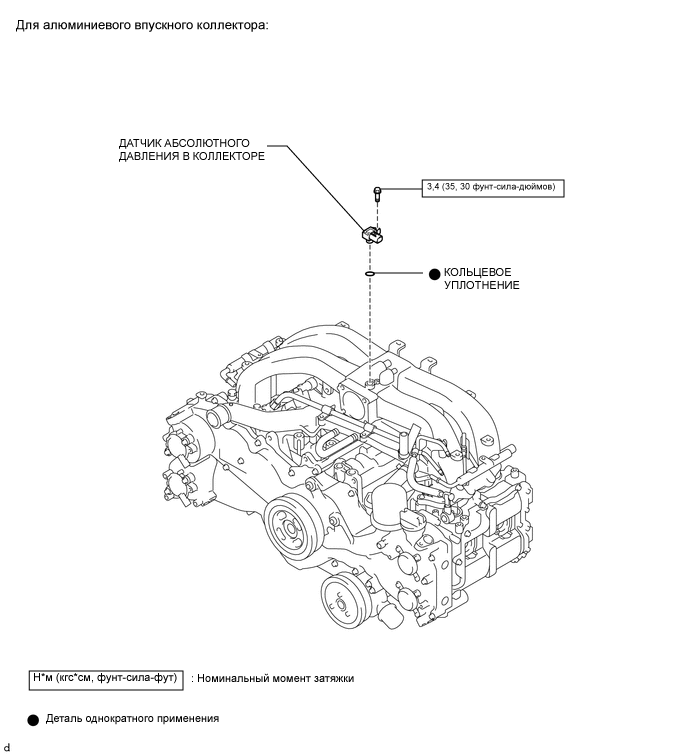 Для алюминиевого впускного коллектора:

ДАТЧИК АБСОЛЮТНОГО ДАВЛЕНИЯ В КОЛЛЕКТОРЕ

3,4 (35, 30 фунт-сила-дюймов)

● КОЛЬЦЕВОЕ УПЛОТНЕНИЕ

Н*м (кгс*см, фунт-сила-фут) : Номинальный момент затяжки

● Деталь однократного применения

d