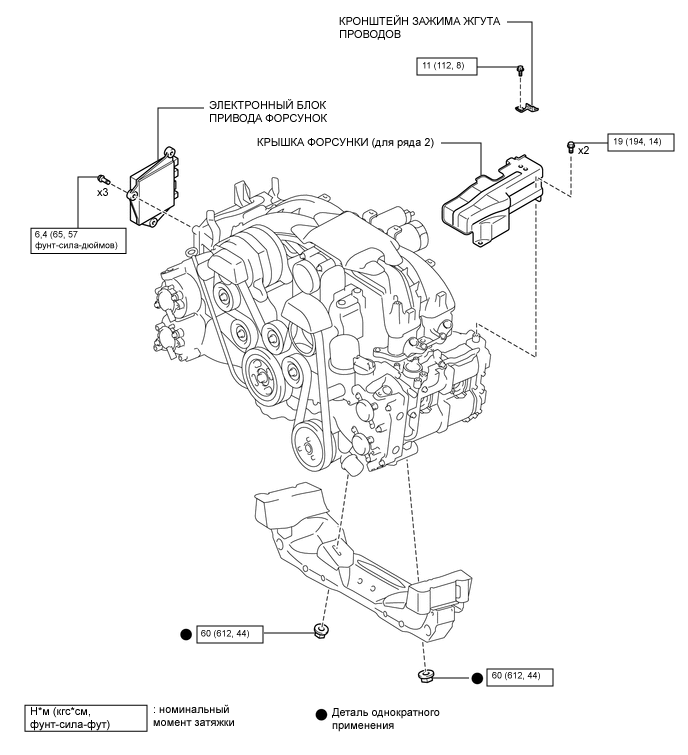 КРОНШТЕЙН ЗАЖИМА ЖГУТА ПРОВОДОВ

11 (112, 8)

ЭЛЕКТРОННЫЙ БЛОК ПРИВОДА ФОРСУНОК

КРЫШКА ФОРСУНКИ (для ряда 2)

x2

19 (194, 14)

x3

6,4 (65, 57 фунт-сила-дюймов)

60 (612, 44)

60 (612, 44)

Н*м (кгс*см, фунт-сила-фут)

: номинальный момент затяжки

Деталь однократного применения