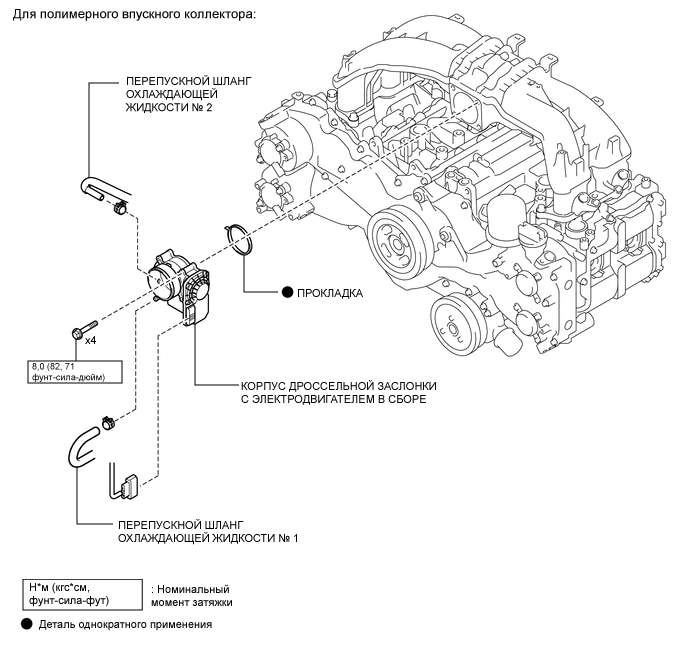 Для полимерного впускного коллектора:

ПЕРЕПУСКНОЙ ШЛАНГ ОХЛАЖДАЮЩЕЙ ЖИДКОСТИ № 2

● ПРОКЛАДКА

x4

8,0 (82, 71 фунт-сила-дюйм)

КОРПУС ДРОССЕЛЬНОЙ ЗАСЛОНКИ С ЭЛЕКТРОДВИГАТЕЛЕМ В СБОРЕ

ПЕРЕПУСКНОЙ ШЛАНГ ОХЛАЖДАЮЩЕЙ ЖИДКОСТИ № 1

Н*м (кгс*см, фунт-сила-фут)

: Номинальный момент затяжки

● Деталь однократного применения