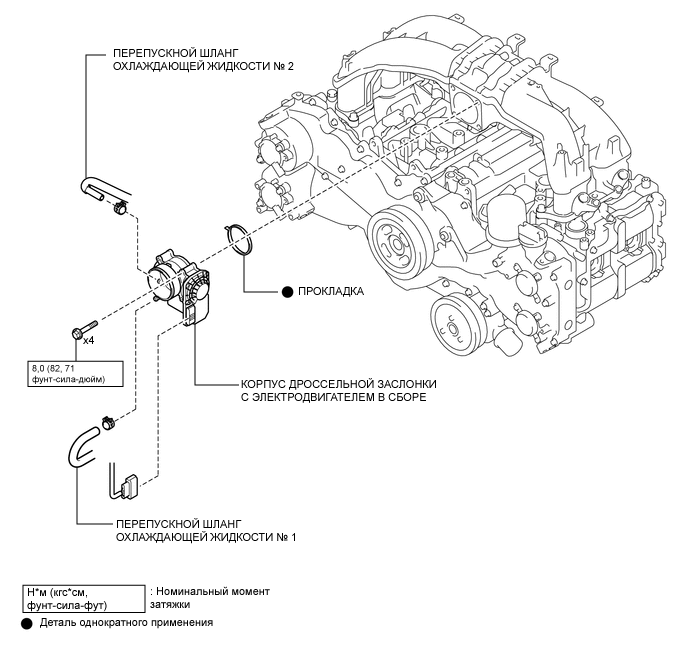 ПЕРЕПУСКНОЙ ШЛАНГ
ОХЛАЖДАЮЩЕЙ ЖИДКОСТИ № 2

● ПРОКЛАДКА

x4

8,0 (82, 71
фунт-сила-дюйм)

КОРПУС ДРОССЕЛЬНОЙ ЗАСЛОНКИ
С ЭЛЕКТРОДВИГАТЕЛЕМ В СБОРЕ

ПЕРЕПУСКНОЙ ШЛАНГ
ОХЛАЖДАЮЩЕЙ ЖИДКОСТИ № 1

Н*м (кгс*см,
фунт-сила-фут) : Номинальный момент затяжки

● Деталь однократного применения