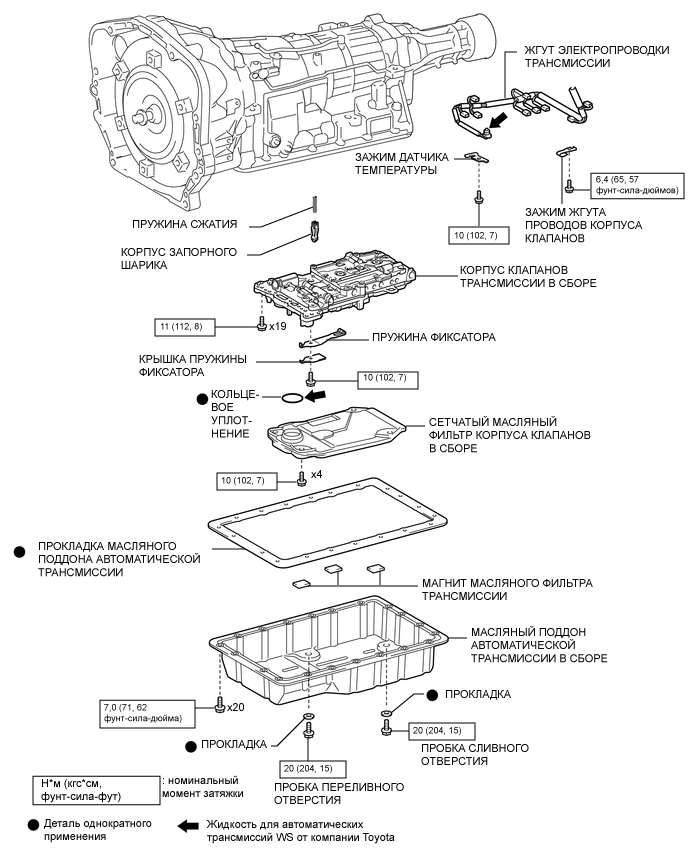 ЖГУТ ЭЛЕКТРОПРОВОДКИ ТРАНСМИССИИ

ЗАЖИМ ДАТЧИКА ТЕМПЕРАТУРЫ

6,4 (65, 57 фунт-сила-дюймов)

ЗАЖИМ ЖГУТА ПРОВОДОВ КОРПУСА КЛАПАНОВ

10 (102, 7)

ПРУЖИНА СЖАТИЯ

КОРПУС ЗАПОРНОГО ШАРИКА

КОРПУС КЛАПАНОВ ТРАНСМИССИИ В СБОРЕ

11 (112, 8)

x19

ПРУЖИНА ФИКСАТОРА

КРЫШКА ПРУЖИНЫ ФИКСАТОРА

10 (102, 7)

КОЛЬЦЕВОЕ УПЛОТНЕНИЕ

СЕТЧАТЫЙ МАСЛЯНЫЙ ФИЛЬТР КОРПУСА КЛАПАНОВ В СБОРЕ

10 (102, 7)

x4

ПРОКЛАДКА МАСЛЯНОГО ПОДДОНА АВТОМАТИЧЕСКОЙ ТРАНСМИССИИ

МАГНИТ МАСЛЯНОГО ФИЛЬТРА ТРАНСМИССИИ

МАСЛЯНЫЙ ПОДДОН АВТОМАТИЧЕСКОЙ ТРАНСМИССИИ В СБОРЕ

7,0 (71, 62 фунт-сила-дюйма)

x20

ПРОКЛАДКА

ПРОКЛАДКА

20 (204, 15)

ПРОБКА СЛИВНОГО ОТВЕРСТИЯ

20 (204, 15)

ПРОБКА ПЕРЕЛИВНОГО ОТВЕРСТИЯ

Н*м (кгс*см, фунт-сила-фут) : номинальный момент затяжки

Деталь однократного применения

Жидкость для автоматических трансмиссий WS от компании Toyota