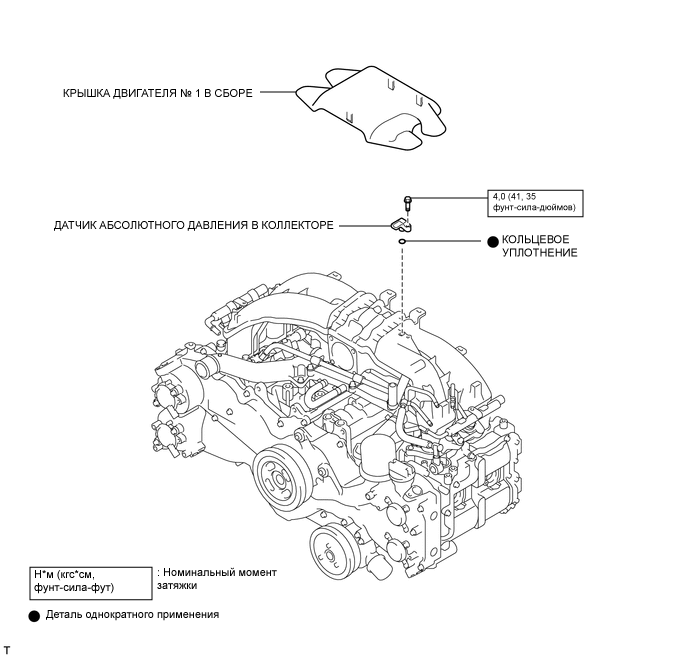 КРЫШКА ДВИГАТЕЛЯ № 1 В СБОРЕ

4,0 (41, 35 фунт-сила-дюймов)

ДАТЧИК АБСОЛЮТНОГО ДАВЛЕНИЯ В КОЛЛЕКТОРЕ

● КОЛЬЦЕВОЕ УПЛОТНЕНИЕ

Н*м (кгс*см, фунт-сила-фут) : Номинальный момент затяжки

● Деталь однократного применения

T