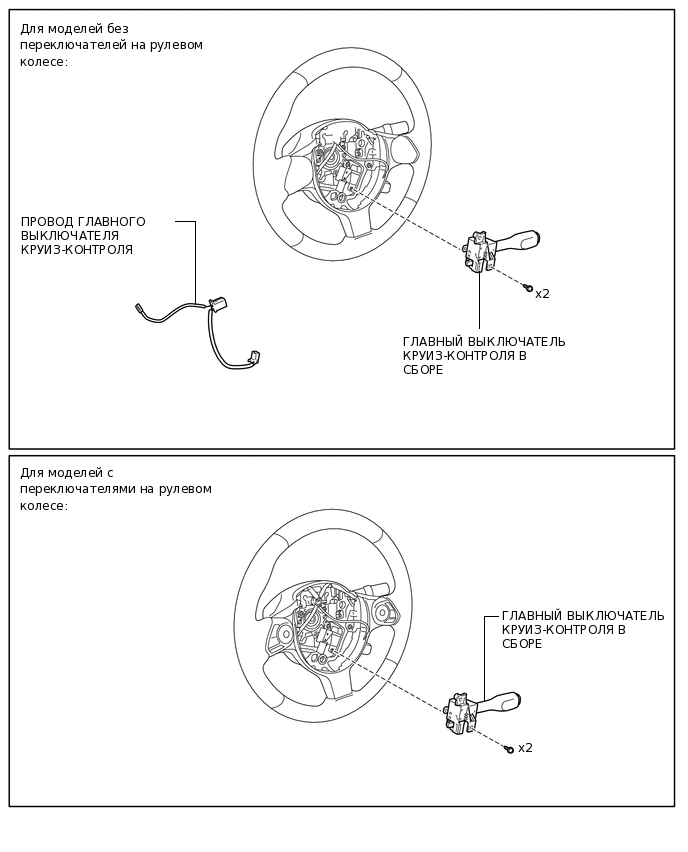 Для моделей без переключателей на рулевом колесе:

ПРОВОД ГЛАВНОГО ВЫКЛЮЧАТЕЛЯ КРУИЗ-КОНТРОЛЯ

x2

ГЛАВНЫЙ ВЫКЛЮЧАТЕЛЬ КРУИЗ-КОНТРОЛЯ В СБОРЕ

Для моделей с переключателями на рулевом колесе:

ГЛАВНЫЙ ВЫКЛЮЧАТЕЛЬ КРУИЗ-КОНТРОЛЯ В СБОРЕ

x2