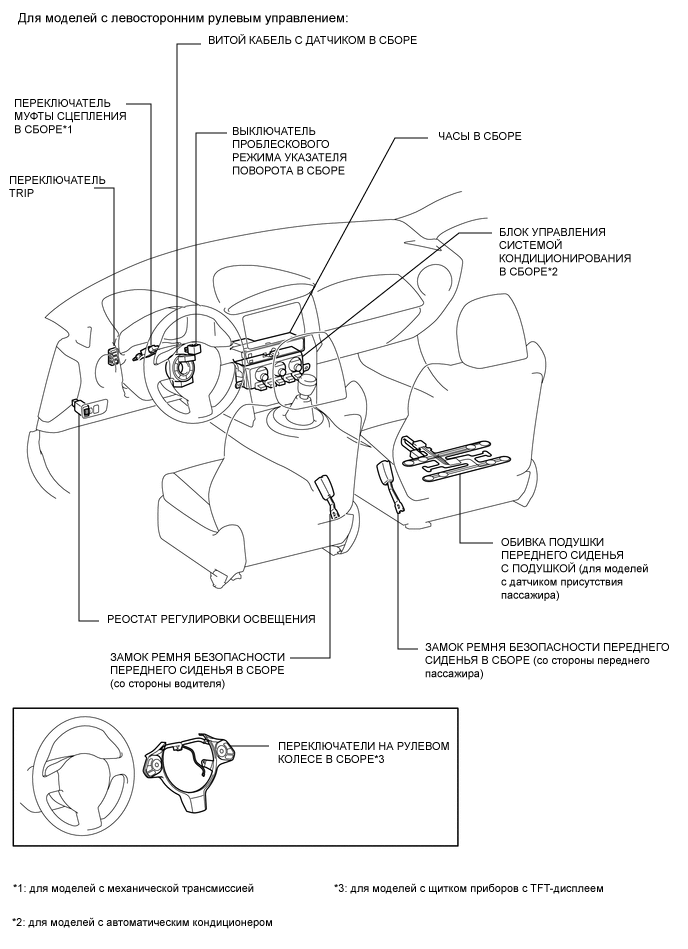 Для моделей с левосторонним рулевым управлением:

ВИТОЙ КАБЕЛЬ С ДАТЧИКОМ В СБОРЕ

ПЕРЕКЛЮЧАТЕЛЬ МУФТЫ СЦЕПЛЕНИЯ В СБОРЕ*1

ВЫКЛЮЧАТЕЛЬ ПРОБЛЕСКОВОГО РЕЖИМА УКАЗАТЕЛЯ ПОВОРОТА В СБОРЕ

ЧАСЫ В СБОРЕ

ПЕРЕКЛЮЧАТЕЛЬ TRIP

БЛОК УПРАВЛЕНИЯ СИСТЕМОЙ КОНДИЦИОНИРОВАНИЯ В СБОРЕ*2

ОБИВКА ПОДУШКИ ПЕРЕДНЕГО СИДЕНЬЯ С ПОДУШКОЙ (для моделей с датчиком присутствия пассажира)

РЕОСТАТ РЕГУЛИРОВКИ ОСВЕЩЕНИЯ

ЗАМОК РЕМНЯ БЕЗОПАСНОСТИ ПЕРЕДНЕГО СИДЕНЬЯ В СБОРЕ (со стороны водителя)

ЗАМОК РЕМНЯ БЕЗОПАСНОСТИ ПЕРЕДНЕГО СИДЕНЬЯ В СБОРЕ (со стороны переднего пассажира)

ПЕРЕКЛЮЧАТЕЛИ НА РУЛЕВОМ КОЛЕСЕ В СБОРЕ*3

*1: для моделей с механической трансмиссией

*3: для моделей с щитком приборов с TFT-дисплеем

*2: для моделей с автоматическим кондиционером