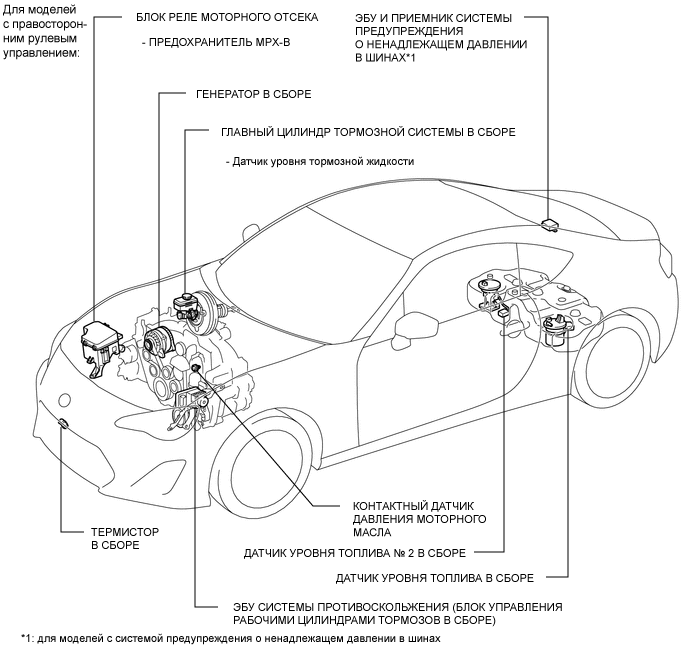 Для моделей с правосторонним рулевым управлением:

БЛОК РЕЛЕ МОТОРНОГО ОТСЕКА

- ПРЕДОХРАНИТЕЛЬ MPX-B

ЭБУ И ПРИЕМНИК СИСТЕМЫ ПРЕДУПРЕЖДЕНИЯ О НЕНАДЛЕЖАЩЕМ ДАВЛЕНИИ В ШИНАХ*1

ГЕНЕРАТОР В СБОРЕ

ГЛАВНЫЙ ЦИЛИНДР ТОРМОЗНОЙ СИСТЕМЫ В СБОРЕ

- Датчик уровня тормозной жидкости

КОНТАКТНЫЙ ДАТЧИК ДАВЛЕНИЯ МОТОРНОГО МАСЛА

ТЕРМИСТОР В СБОРЕ

ДАТЧИК УРОВНЯ ТОПЛИВА № 2 В СБОРЕ

ДАТЧИК УРОВНЯ ТОПЛИВА В СБОРЕ

ЭБУ СИСТЕМЫ ПРОТИВОСКОЛЬЖЕНИЯ (БЛОК УПРАВЛЕНИЯ РАБОЧИМИ ЦИЛИНДРАМИ ТОРМОЗОВ В СБОРЕ)

*1: для моделей с системой предупреждения о ненадлежащем давлении в шинах