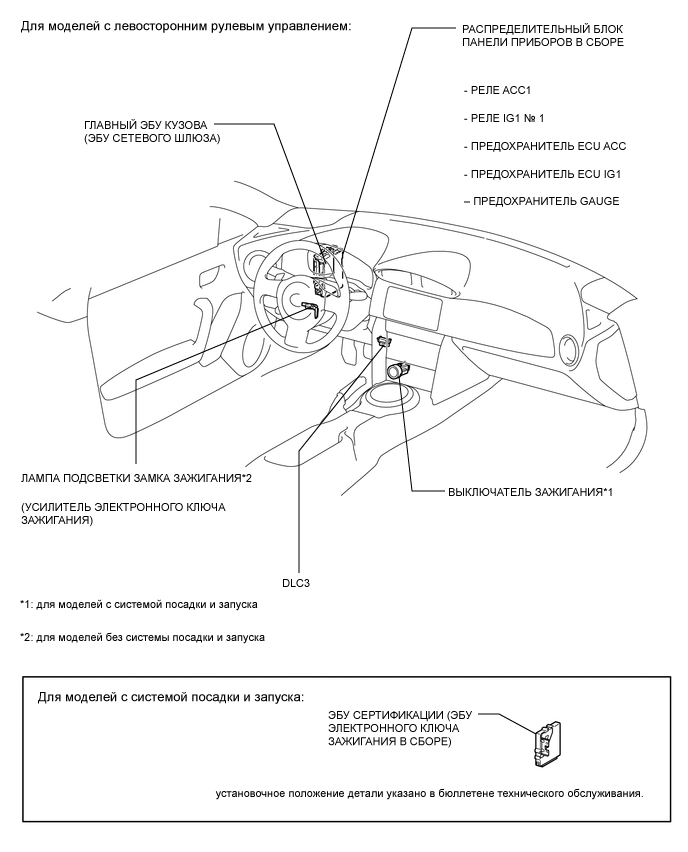 Для моделей с левосторонним рулевым управлением:

РАСПРЕДЕЛИТЕЛЬНЫЙ БЛОК ПАНЕЛИ ПРИБОРОВ В СБОРЕ

- РЕЛЕ ACC1

- РЕЛЕ IG1 № 1

- ПРЕДОХРАНИТЕЛЬ ECU ACC

- ПРЕДОХРАНИТЕЛЬ ECU IG1

– ПРЕДОХРАНИТЕЛЬ GAUGE

ГЛАВНЫЙ ЭБУ КУЗОВА (ЭБУ СЕТЕВОГО ШЛЮЗА)

ЛАМПА ПОДСВЕТКИ ЗАМКА ЗАЖИГАНИЯ*2

(УСИЛИТЕЛЬ ЭЛЕКТРОННОГО КЛЮЧА ЗАЖИГАНИЯ)

ВЫКЛЮЧАТЕЛЬ ЗАЖИГАНИЯ*1

DLC3

*1: для моделей с системой посадки и запуска

*2: для моделей без системы посадки и запуска

Для моделей с системой посадки и запуска:

ЭБУ СЕРТИФИКАЦИИ (ЭБУ ЭЛЕКТРОННОГО КЛЮЧА ЗАЖИГАНИЯ В СБОРЕ)

установочное положение детали указано в бюллетене технического обслуживания.