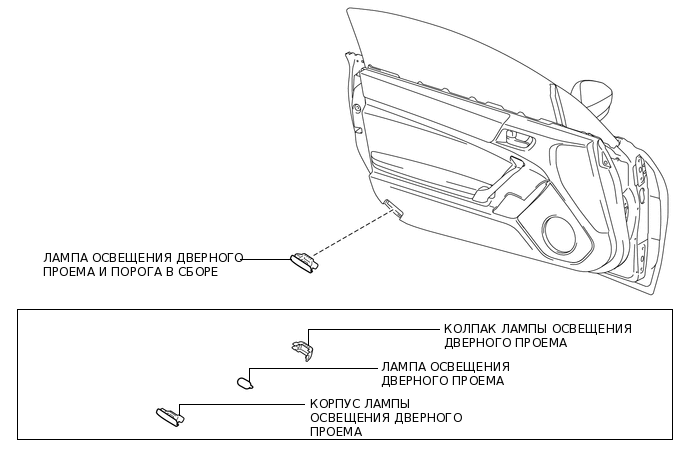 ЛАМПА ОСВЕЩЕНИЯ ДВЕРНОГО ПРОЕМА И ПОРОГА В СБОРЕ

КОЛПАК ЛАМПЫ ОСВЕЩЕНИЯ ДВЕРНОГО ПРОЕМА

ЛАМПА ОСВЕЩЕНИЯ ДВЕРНОГО ПРОЕМА

КОРПУС ЛАМПЫ ОСВЕЩЕНИЯ ДВЕРНОГО ПРОЕМА