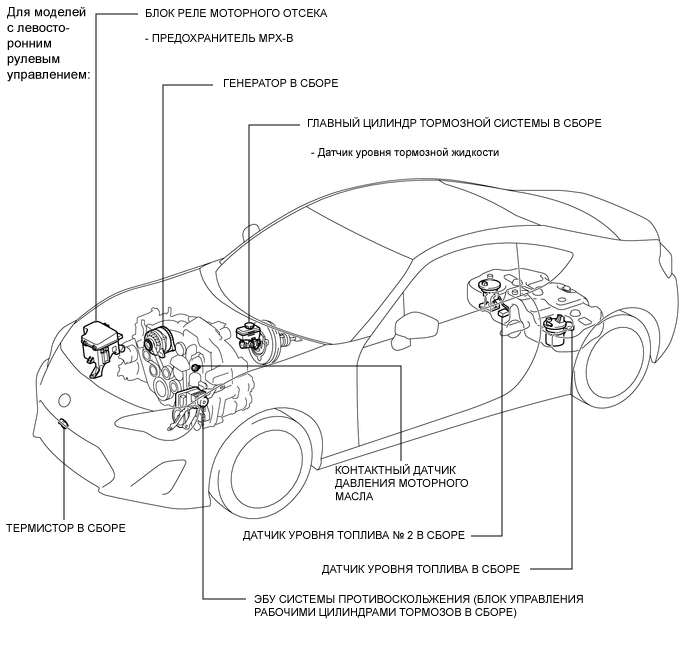 Для моделей с левосторонним рулевым управлением:

БЛОК РЕЛЕ МОТОРНОГО ОТСЕКА

- ПРЕДОХРАНИТЕЛЬ MPX-B

ГЕНЕРАТОР В СБОРЕ

ГЛАВНЫЙ ЦИЛИНДР ТОРМОЗНОЙ СИСТЕМЫ В СБОРЕ

- Датчик уровня тормозной жидкости

КОНТАКТНЫЙ ДАТЧИК ДАВЛЕНИЯ МОТОРНОГО МАСЛА

ТЕРМИСТОР В СБОРЕ

ДАТЧИК УРОВНЯ ТОПЛИВА № 2 В СБОРЕ

ДАТЧИК УРОВНЯ ТОПЛИВА В СБОРЕ

ЭБУ СИСТЕМЫ ПРОТИВОСКОЛЬЖЕНИЯ (БЛОК УПРАВЛЕНИЯ РАБОЧИМИ ЦИЛИНДРАМИ ТОРМОЗОВ В СБОРЕ)