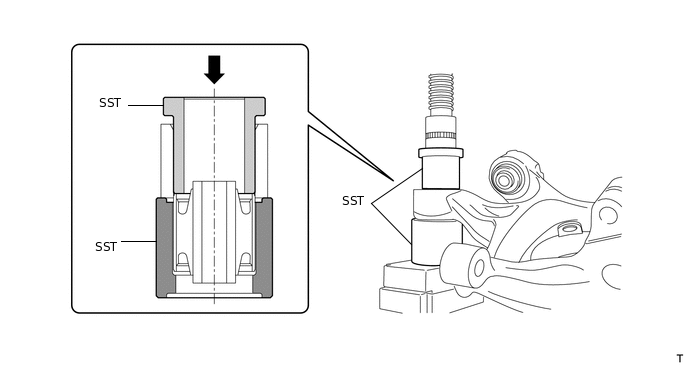 SST
SST
SST
T