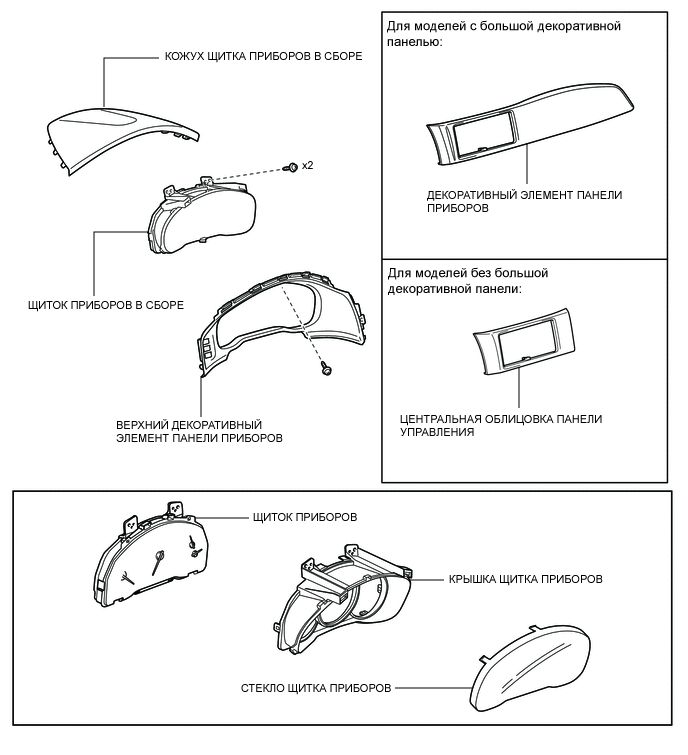 КОЖУХ ЩИТКА ПРИБОРОВ В СБОРЕ

x2

ЩИТОК ПРИБОРОВ В СБОРЕ

ВЕРХНИЙ ДЕКОРАТИВНЫЙ ЭЛЕМЕНТ ПАНЕЛИ ПРИБОРОВ

Для моделей с большой декоративной панелью:

ДЕКОРАТИВНЫЙ ЭЛЕМЕНТ ПАНЕЛИ ПРИБОРОВ

Для моделей без большой декоративной панели:

ЦЕНТРАЛЬНАЯ ОБЛИЦОВКА ПАНЕЛИ УПРАВЛЕНИЯ

ЩИТОК ПРИБОРОВ

КРЫШКА ЩИТКА ПРИБОРОВ

СТЕКЛО ЩИТКА ПРИБОРОВ