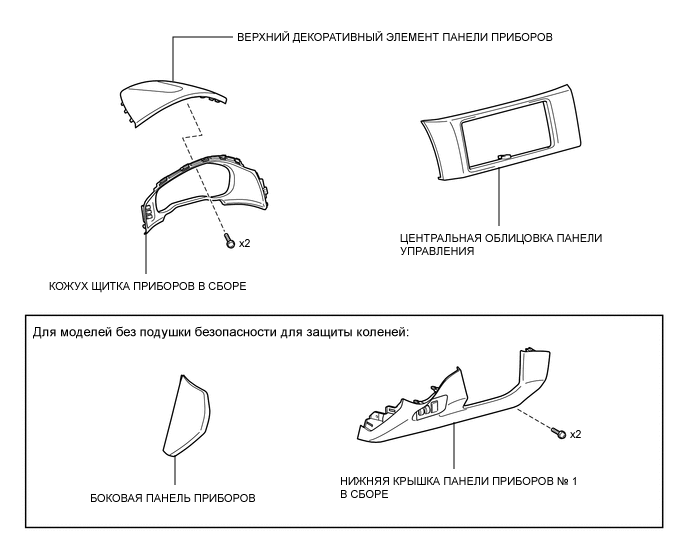 ВЕРХНИЙ ДЕКОРАТИВНЫЙ ЭЛЕМЕНТ ПАНЕЛИ ПРИБОРОВ

x2

ЦЕНТРАЛЬНАЯ ОБЛИЦОВКА ПАНЕЛИ УПРАВЛЕНИЯ

КОЖУХ ЩИТКА ПРИБОРОВ В СБОРЕ

Для моделей без подушки безопасности для защиты коленей:

x2

БОКОВАЯ ПАНЕЛЬ ПРИБОРОВ

НИЖНЯЯ КРЫШКА ПАНЕЛИ ПРИБОРОВ № 1 В СБОРЕ