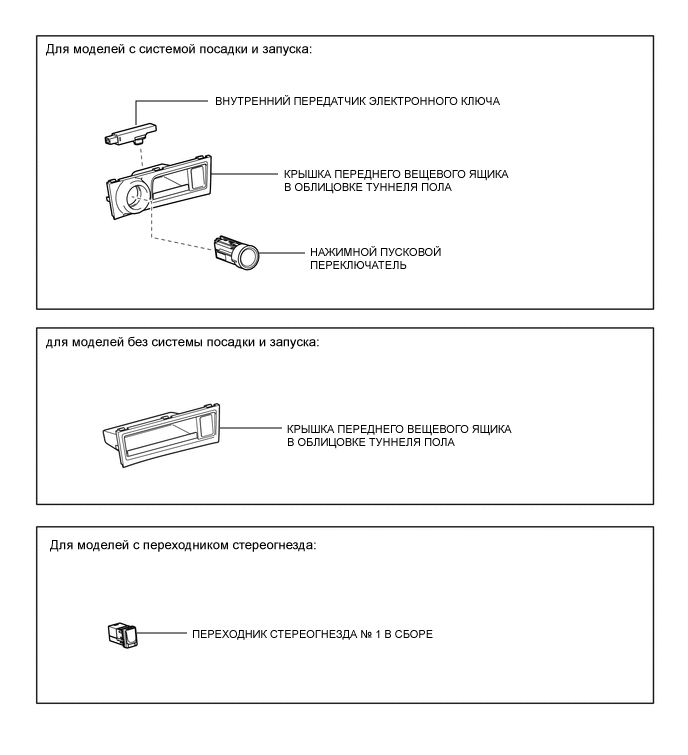 Для моделей с системой посадки и запуска:

ВНУТРЕННИЙ ПЕРЕДАТЧИК ЭЛЕКТРОННОГО КЛЮЧА

КРЫШКА ПЕРЕДНЕГО ВЕЩЕВОГО ЯЩИКА В ОБЛИЦОВКЕ ТУННЕЛЯ ПОЛА

НАЖИМНОЙ ПУСКОВОЙ ПЕРЕКЛЮЧАТЕЛЬ

для моделей без системы посадки и запуска:

КРЫШКА ПЕРЕДНЕГО ВЕЩЕВОГО ЯЩИКА В ОБЛИЦОВКЕ ТУННЕЛЯ ПОЛА

Для моделей с переходником стереогнезда:

ПЕРЕХОДНИК СТЕРЕОГНЕЗДА № 1 В СБОРЕ