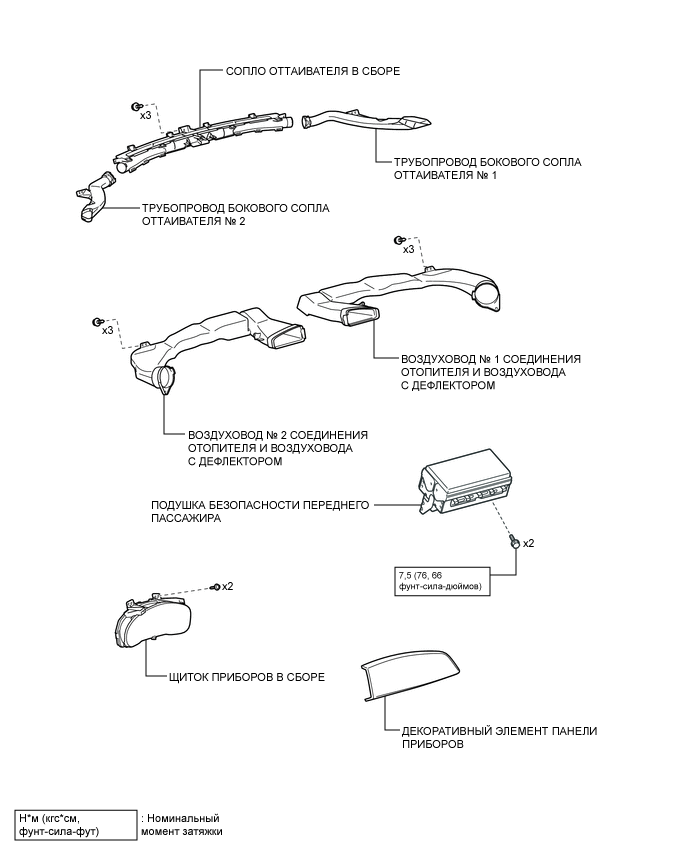 СОПЛО ОТТАИВАТЕЛЯ В СБОРЕ

x3

ТРУБОПРОВОД БОКОВОГО СОПЛА ОТТАИВАТЕЛЯ № 1

ТРУБОПРОВОД БОКОВОГО СОПЛА ОТТАИВАТЕЛЯ № 2

x3

x3

ВОЗДУХОВОД № 1 СОЕДИНЕНИЯ ОТОПИТЕЛЯ И ВОЗДУХОВОДА С ДЕФЛЕКТОРОМ

ВОЗДУХОВОД № 2 СОЕДИНЕНИЯ ОТОПИТЕЛЯ И ВОЗДУХОВОДА С ДЕФЛЕКТОРОМ

ПОДУШКА БЕЗОПАСНОСТИ ПЕРЕДНЕГО ПАССАЖИРА

x2

7,5 (76, 66 фунт-сила-дюймов)

x2

ЩИТОК ПРИБОРОВ В СБОРЕ

ДЕКОРАТИВНЫЙ ЭЛЕМЕНТ ПАНЕЛИ ПРИБОРОВ

Н*м (кгс*см, фунт-сила-фут) : Номинальный момент затяжки