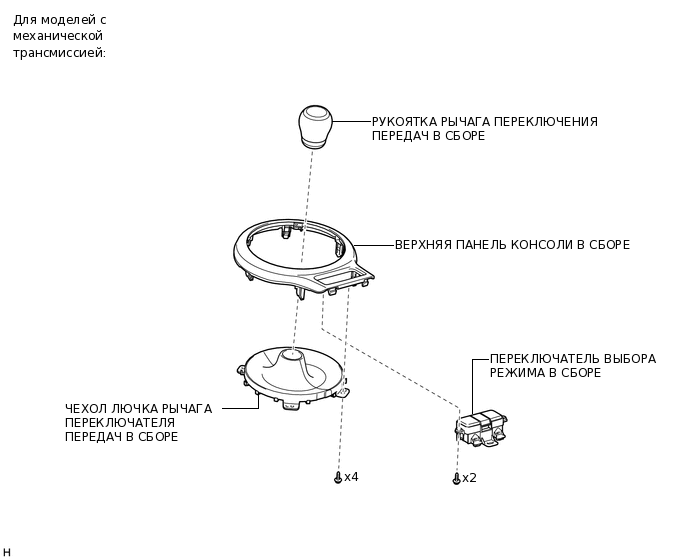 Для моделей с механической трансмиссией:

РУКОЯТКА РЫЧАГА ПЕРЕКЛЮЧЕНИЯ ПЕРЕДАЧ В СБОРЕ

ВЕРХНЯЯ ПАНЕЛЬ КОНСОЛИ В СБОРЕ

ПЕРЕКЛЮЧАТЕЛЬ ВЫБОРА РЕЖИМА В СБОРЕ

ЧЕХОЛ ЛЮЧКА РЫЧАГА ПЕРЕКЛЮЧАТЕЛЯ ПЕРЕДАЧ В СБОРЕ

x4

x2

H