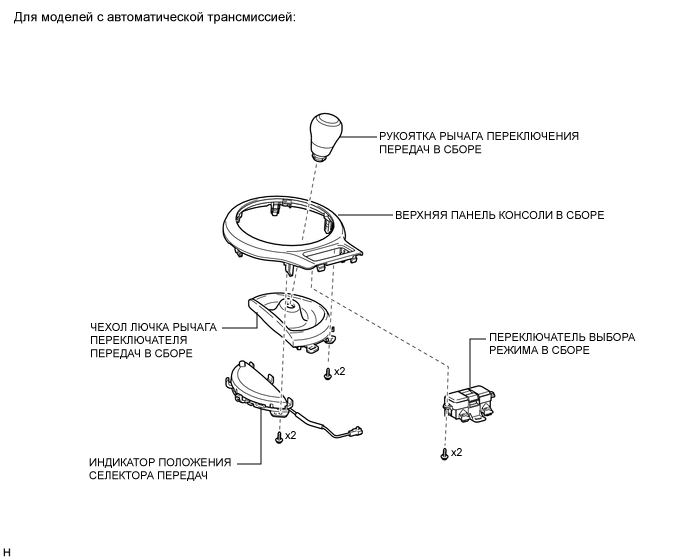 Для моделей с автоматической трансмиссией:

РУКОЯТКА РЫЧАГА ПЕРЕКЛЮЧЕНИЯ ПЕРЕДАЧ В СБОРЕ

ВЕРХНЯЯ ПАНЕЛЬ КОНСОЛИ В СБОРЕ

ЧЕХОЛ ЛЮЧКА РЫЧАГА ПЕРЕКЛЮЧАТЕЛЯ ПЕРЕДАЧ В СБОРЕ

x2

ПЕРЕКЛЮЧАТЕЛЬ ВЫБОРА РЕЖИМА В СБОРЕ

x2

x2

ИНДИКАТОР ПОЛОЖЕНИЯ СЕЛЕКТОРА ПЕРЕДАЧ

H