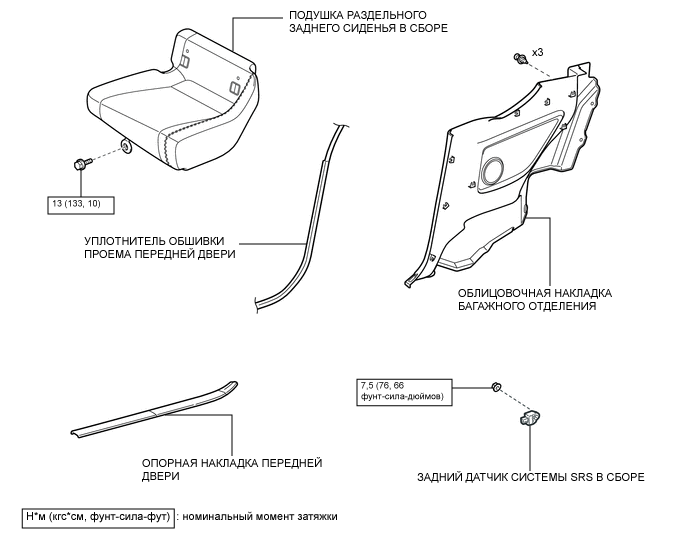 ПОДУШКА РАЗДЕЛЬНОГО ЗАДНЕГО СИДЕНЬЯ В СБОРЕ

x3

13 (133, 10)

УПЛОТНИТЕЛЬ ОБШИВКИ ПРОЕМА ПЕРЕДНЕЙ ДВЕРИ

ОБЛИЦОВОЧНАЯ НАКЛАДКА БАГАЖНОГО ОТДЕЛЕНИЯ

7,5 (76, 66 фунт-сила-дюймов)

ОПОРНАЯ НАКЛАДКА ПЕРЕДНЕЙ ДВЕРИ

ЗАДНИЙ ДАТЧИК СИСТЕМЫ SRS В СБОРЕ

Н*м (кгс*см, фунт-сила-фут) : номинальный момент затяжки