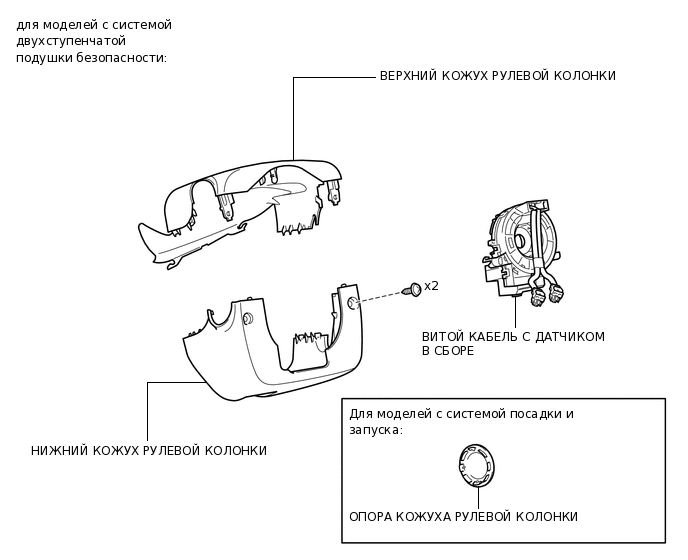 для моделей с системой двухступенчатой подушки безопасности:

ВЕРХНИЙ КОЖУХ РУЛЕВОЙ КОЛОНКИ

x2

ВИТОЙ КАБЕЛЬ С ДАТЧИКОМ В СБОРЕ

НИЖНИЙ КОЖУХ РУЛЕВОЙ КОЛОНКИ

Для моделей с системой посадки и запуска:

ОПОРА КОЖУХА РУЛЕВОЙ КОЛОНКИ