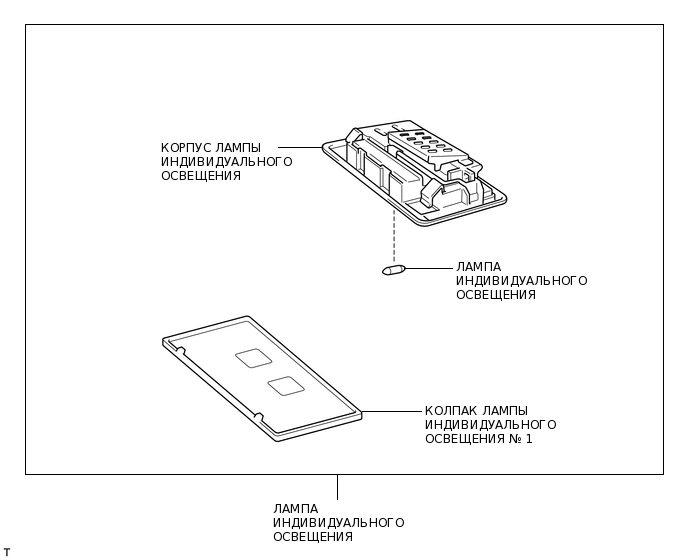 КОРПУС ЛАМПЫ ИНДИВИДУАЛЬНОГО ОСВЕЩЕНИЯ

ЛАМПА ИНДИВИДУАЛЬНОГО ОСВЕЩЕНИЯ

КОЛПАК ЛАМПЫ ИНДИВИДУАЛЬНОГО ОСВЕЩЕНИЯ № 1

ЛАМПА ИНДИВИДУАЛЬНОГО ОСВЕЩЕНИЯ

T