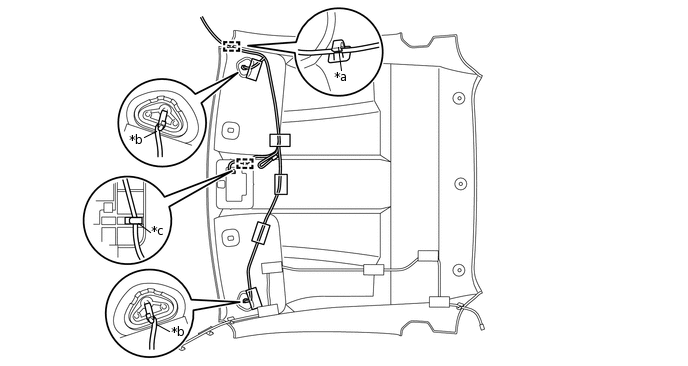 *a

*b

*c

*b