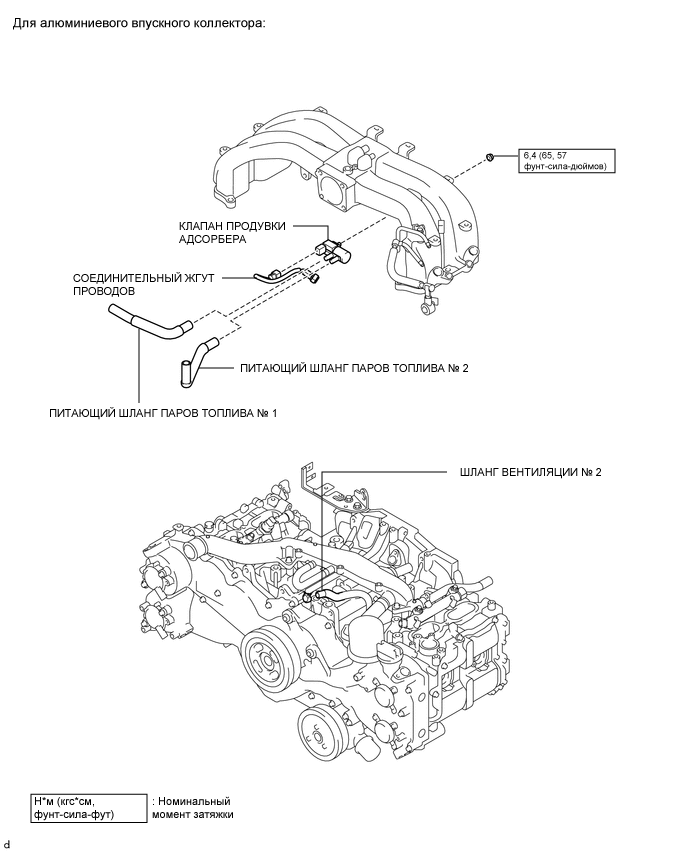 Для алюминиевого впускного коллектора:

6,4 (65, 57 фунт-сила-дюймов)

КЛАПАН ПРОДУВКИ АДСОРБЕРА

СОЕДИНИТЕЛЬНЫЙ ЖГУТ ПРОВОДОВ

ПИТАЮЩИЙ ШЛАНГ ПАРОВ ТОПЛИВА № 2

ПИТАЮЩИЙ ШЛАНГ ПАРОВ ТОПЛИВА № 1

ШЛАНГ ВЕНТИЛЯЦИИ № 2

Н*м (кгс*см, фунт-сила-фут) : Номинальный момент затяжки

d