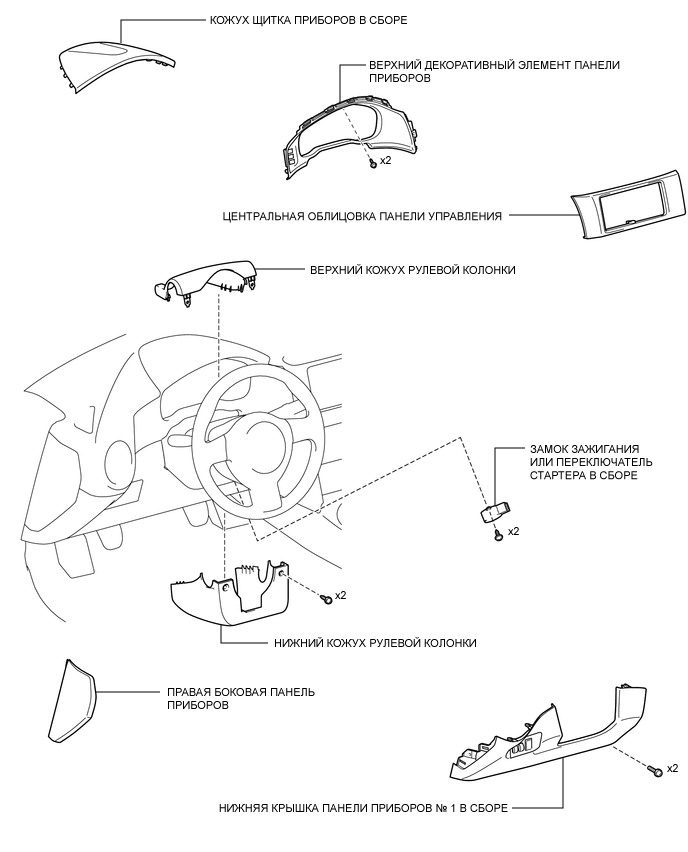 КОЖУХ ЩИТКА ПРИБОРОВ В СБОРЕ

ВЕРХНИЙ ДЕКОРАТИВНЫЙ ЭЛЕМЕНТ ПАНЕЛИ ПРИБОРОВ

x2

ЦЕНТРАЛЬНАЯ ОБЛИЦОВКА ПАНЕЛИ УПРАВЛЕНИЯ

ВЕРХНИЙ КОЖУХ РУЛЕВОЙ КОЛОНКИ

ЗАМОК ЗАЖИГАНИЯ ИЛИ ПЕРЕКЛЮЧАТЕЛЬ СТАРТЕРА В СБОРЕ

x2

x2

НИЖНИЙ КОЖУХ РУЛЕВОЙ КОЛОНКИ

ПРАВАЯ БОКОВАЯ ПАНЕЛЬ ПРИБОРОВ

x2

НИЖНЯЯ КРЫШКА ПАНЕЛИ ПРИБОРОВ № 1 В СБОРЕ