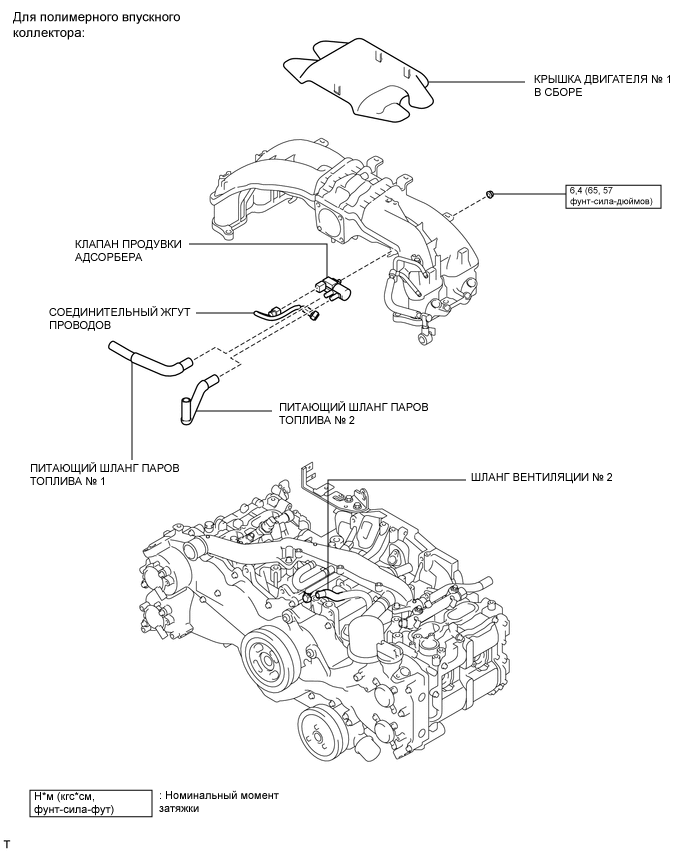 Для полимерного впускного коллектора:

КРЫШКА ДВИГАТЕЛЯ № 1 В СБОРЕ

6,4 (65, 57 фунт-сила-дюймов)

КЛАПАН ПРОДУВКИ АДСОРБЕРА

СОЕДИНИТЕЛЬНЫЙ ЖГУТ ПРОВОДОВ

ПИТАЮЩИЙ ШЛАНГ ПАРОВ ТОПЛИВА № 2

ПИТАЮЩИЙ ШЛАНГ ПАРОВ ТОПЛИВА № 1

ШЛАНГ ВЕНТИЛЯЦИИ № 2

Н*м (кгс*см, фунт-сила-фут)

: Номинальный момент затяжки

T