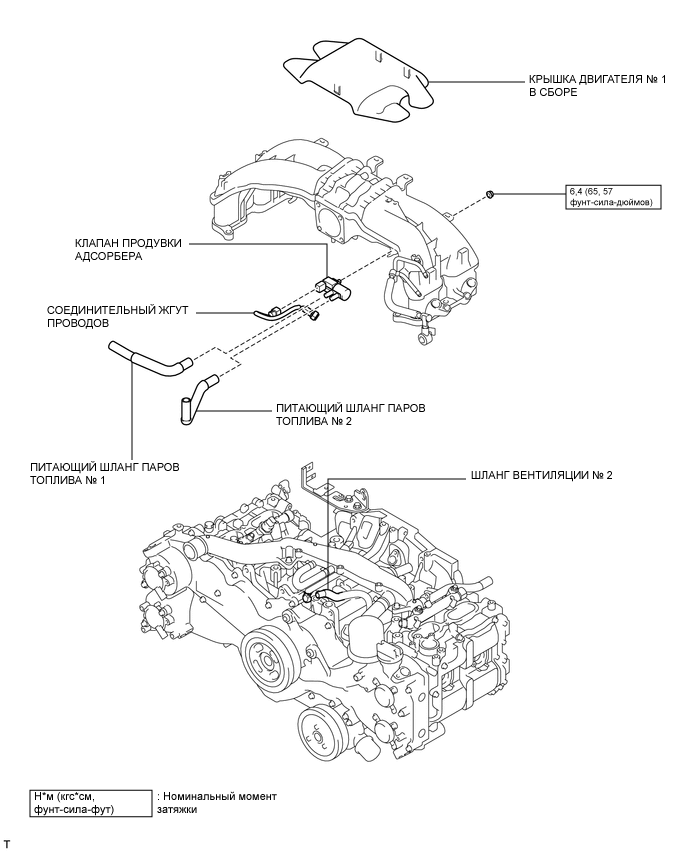 КРЫШКА ДВИГАТЕЛЯ № 1 В СБОРЕ

6,4 (65, 57 фунт-сила-дюймов)

КЛАПАН ПРОДУВКИ АДСОРБЕРА

СОЕДИНИТЕЛЬНЫЙ ЖГУТ ПРОВОДОВ

ПИТАЮЩИЙ ШЛАНГ ПАРОВ ТОПЛИВА № 2

ПИТАЮЩИЙ ШЛАНГ ПАРОВ ТОПЛИВА № 1

ШЛАНГ ВЕНТИЛЯЦИИ № 2

Н*м (кгс*см, фунт-сила-фут) : Номинальный момент затяжки

T