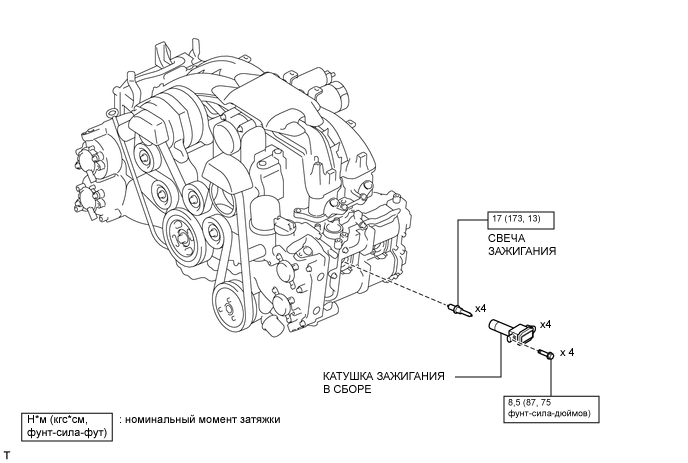 17 (173, 13)

СВЕЧА ЗАЖИГАНИЯ

x4

x4

x 4

КАТУШКА ЗАЖИГАНИЯ В СБОРЕ

8,5 (87, 75 фунт-сила-дюймов)

Н*м (кгс*см, фунт-сила-фут)

: номинальный момент затяжки

T