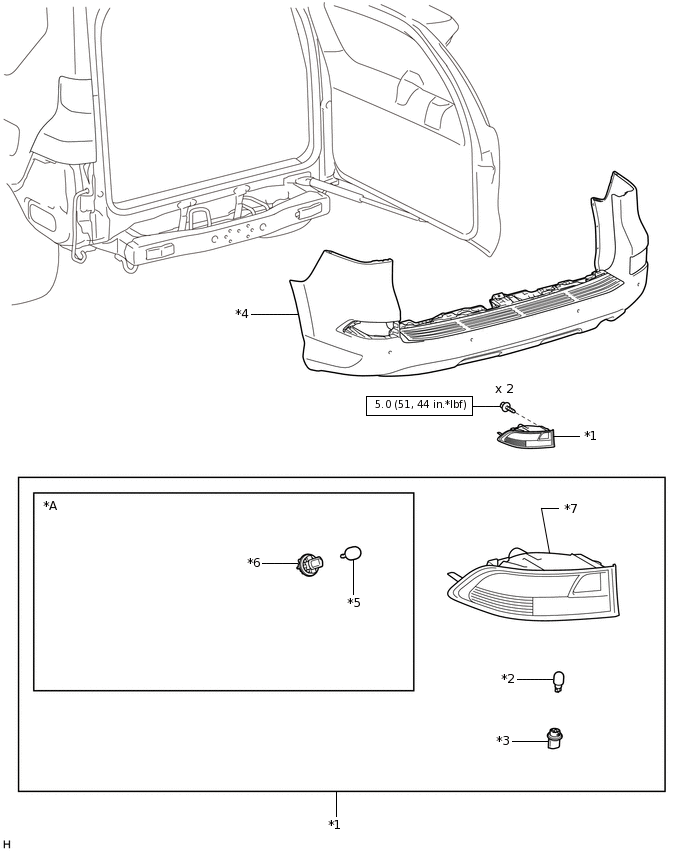 *4

x 2

5.0 (51, 44 in.*lbf)

*1

*A

*6

*5

*7

*2

*3

*1

H