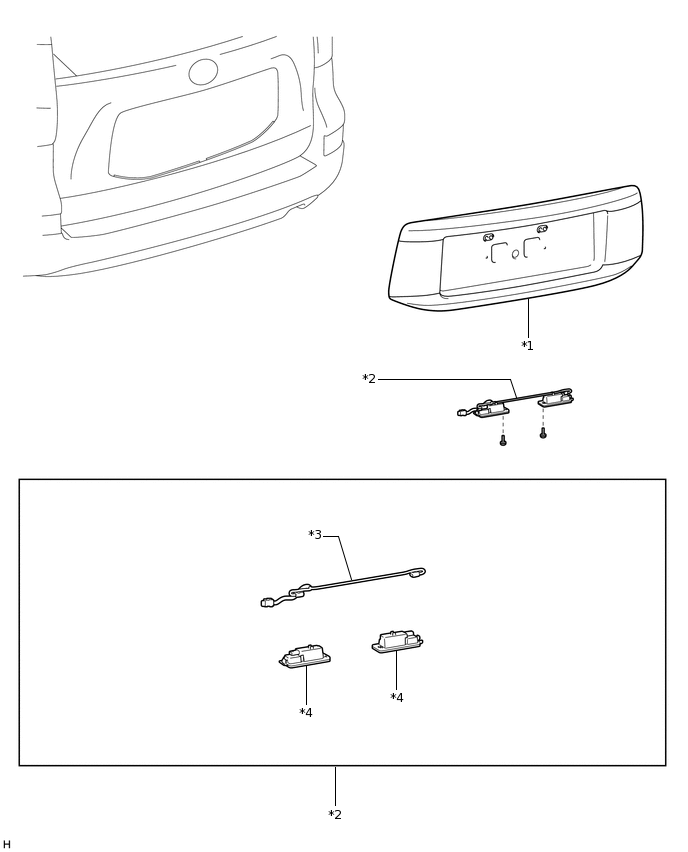 *1

*2

*3

*4

*4

*2

H