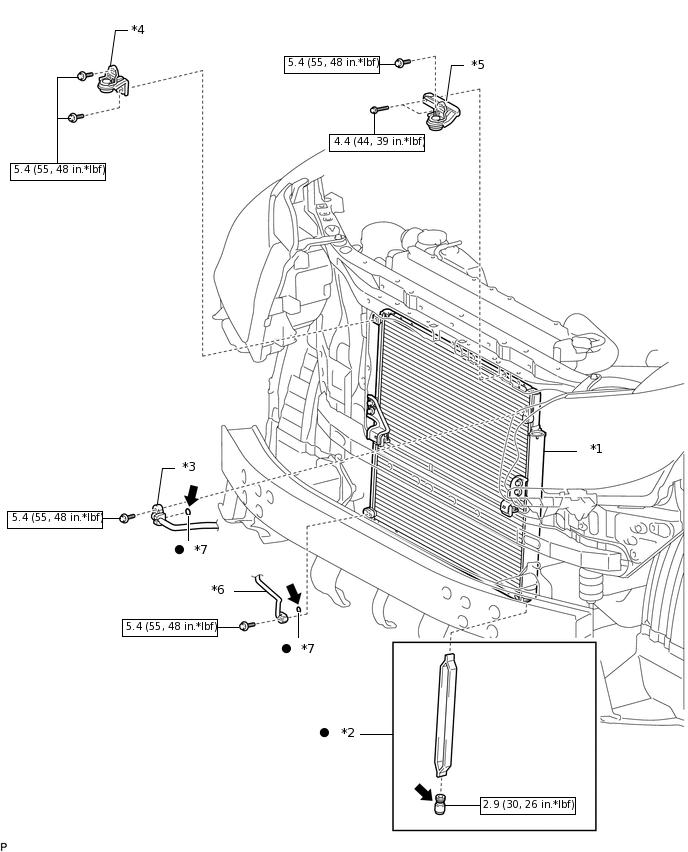 *4

5.4 (55, 48 in.*lbf)

*5

4.4 (44, 39 in.*lbf)

5.4 (55, 48 in.*lbf)

*1

*3

5.4 (55, 48 in.*lbf)

● *7

*6

5.4 (55, 48 in.*lbf)

● *7

● *2

2.9 (30, 26 in.*lbf)

P