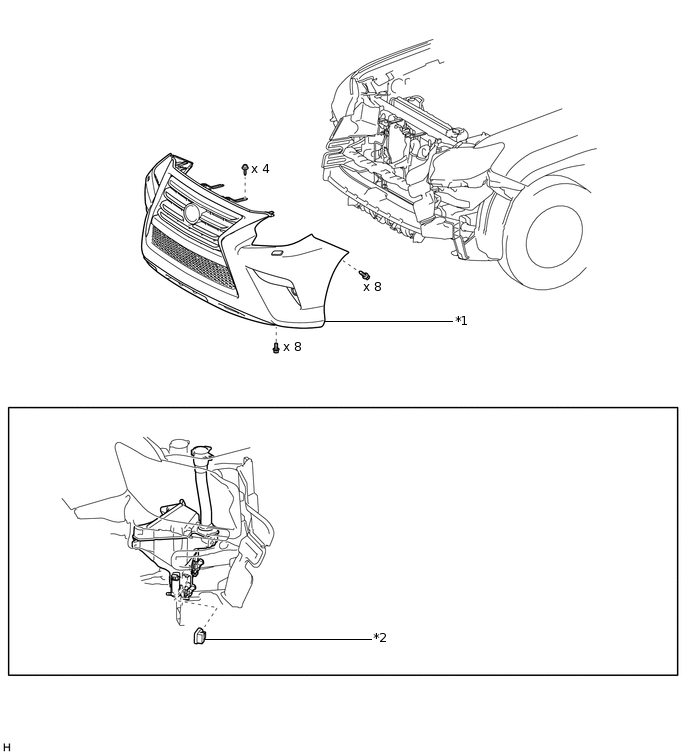 x 4
x 8
*1
x 8

*2

H