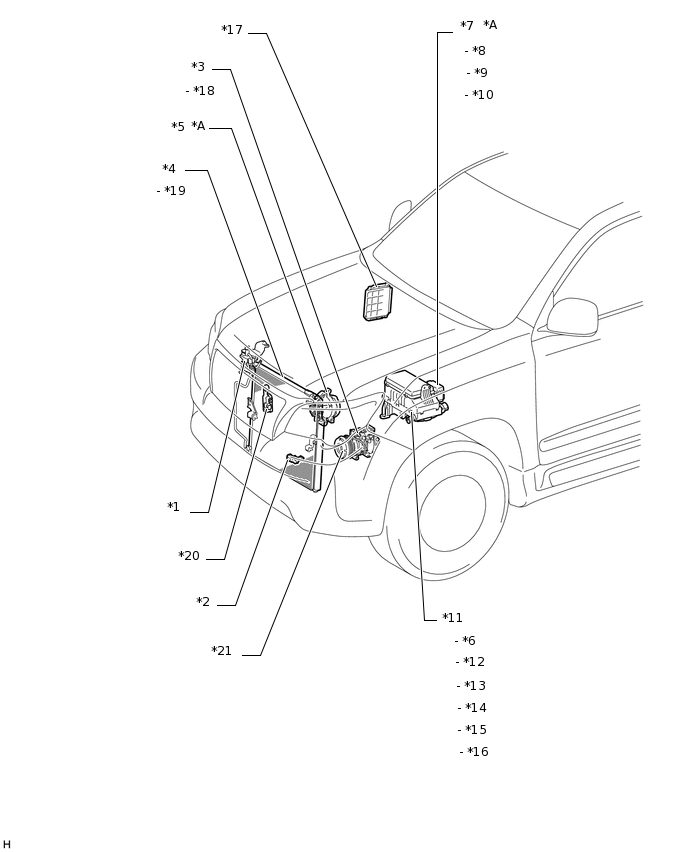 *17

*3
- *18

*5 *A

*4
- *19

*7 *A
- *8
- *9
- *10

*1

*20

*2

*21

*11
- *6
- *12
- *13
- *14
- *15
- *16

H