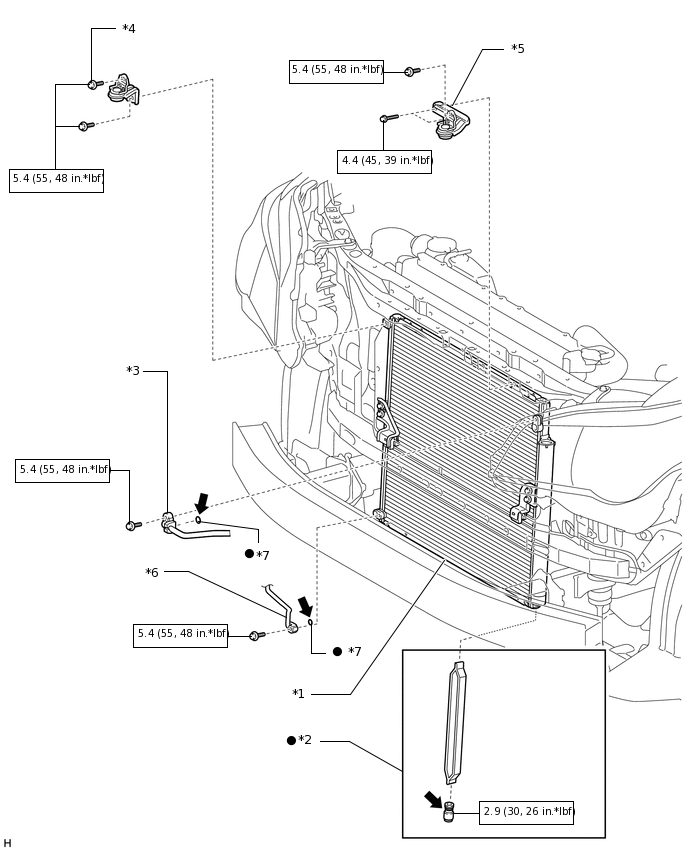 *4

5.4 (55, 48 in.*lbf)

*5

5.4 (55, 48 in.*lbf)

4.4 (45, 39 in.*lbf)

*3

5.4 (55, 48 in.*lbf)

●*7

*6

5.4 (55, 48 in.*lbf)

● *7

*1

●*2

2.9 (30, 26 in.*lbf)

H