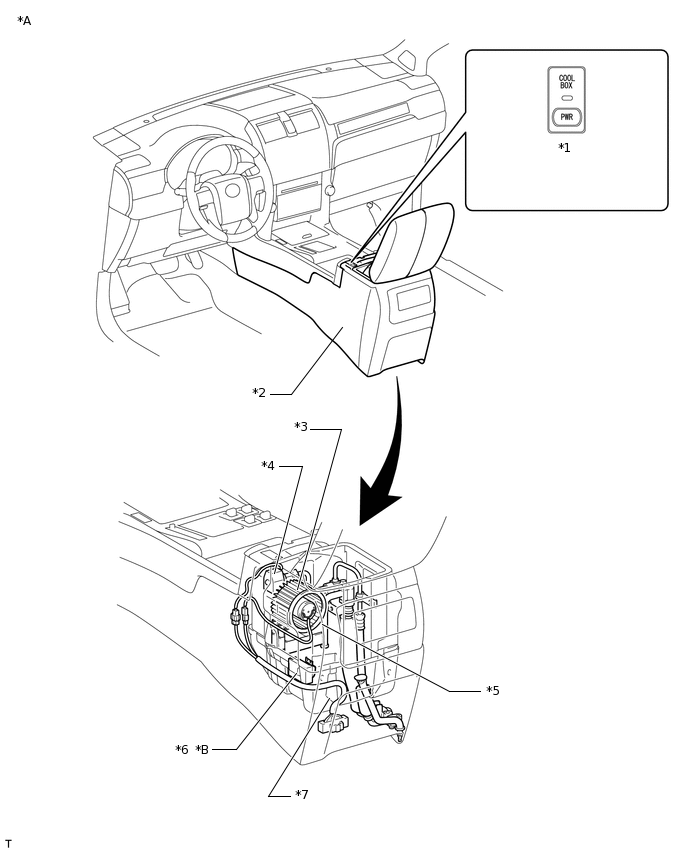 *A

COOL BOX

PWR

*1

*2

*3

*4

*5

*6 *B

*7

T