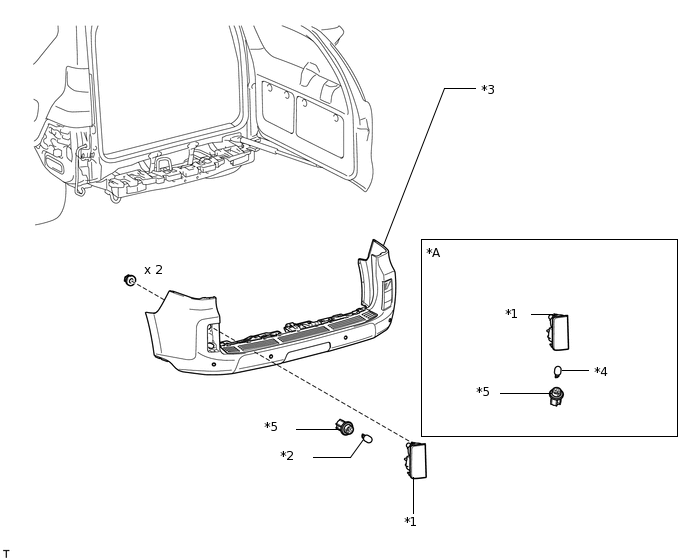 *3

x 2

*A

*1

*4

*5

*5

*2

*1

T