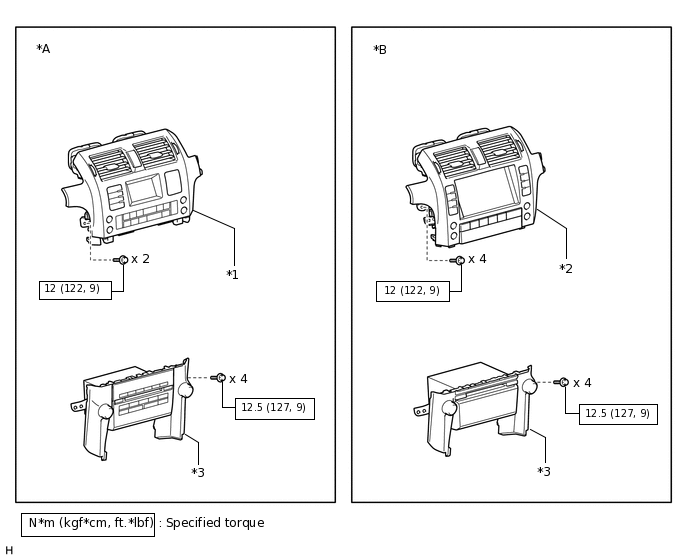 *A

x 2

*1

12 (122, 9)

x 4

12.5 (127, 9)

*3

*B

x 4

*2

12 (122, 9)

x 4

12.5 (127, 9)

*3

N*m (kgf*cm, ft.*lbf) : Specified torque

H