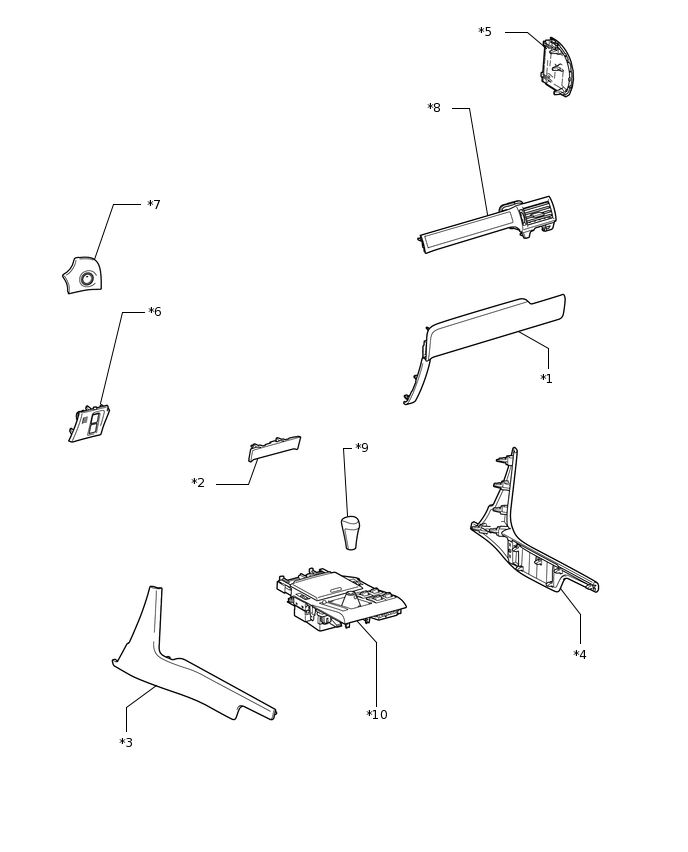 *5

*8

*7

*6

*1

*9

*2

*4

*10

*3