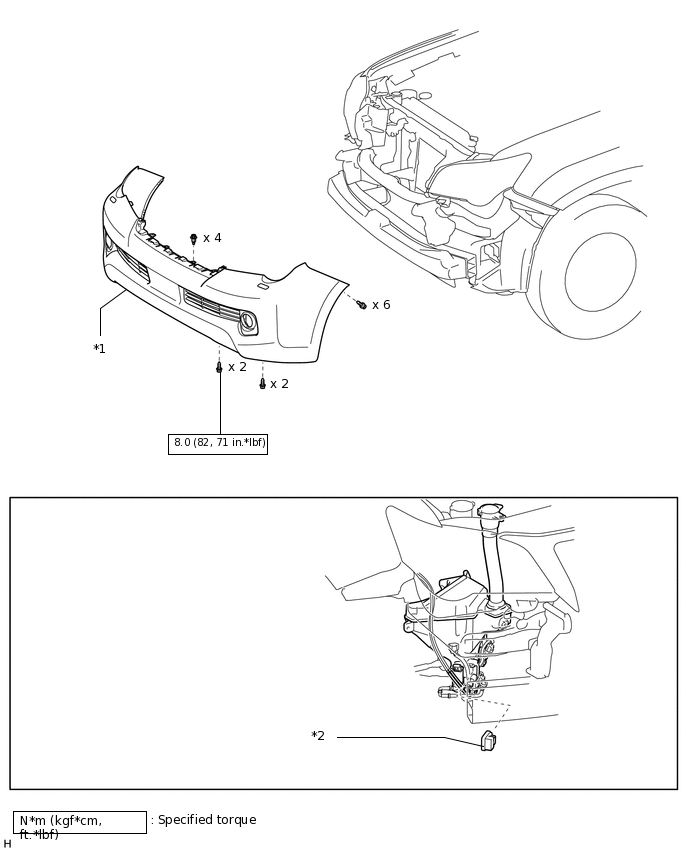 x 4

x 6

*1

x 2

x 2

8.0 (82, 71 in.*lbf)

*2

N*m (kgf*cm, ft.*lbf)

: Specified torque

H