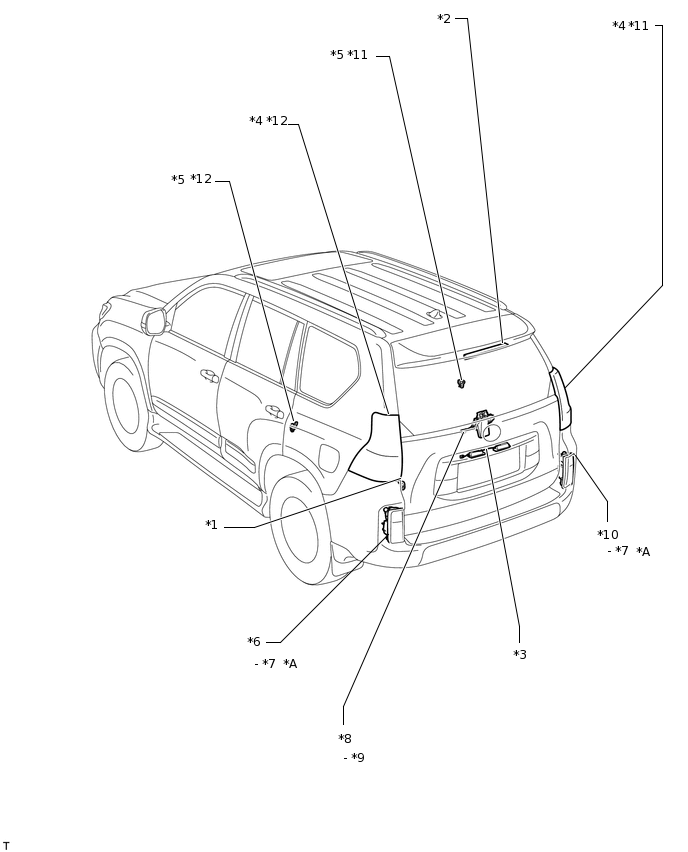 *2

*4 *11

*5 *11

*4 *12

*5 *12

*1

*10
- *7 *A

*6
- *7 *A

*3

*8
- *9

T