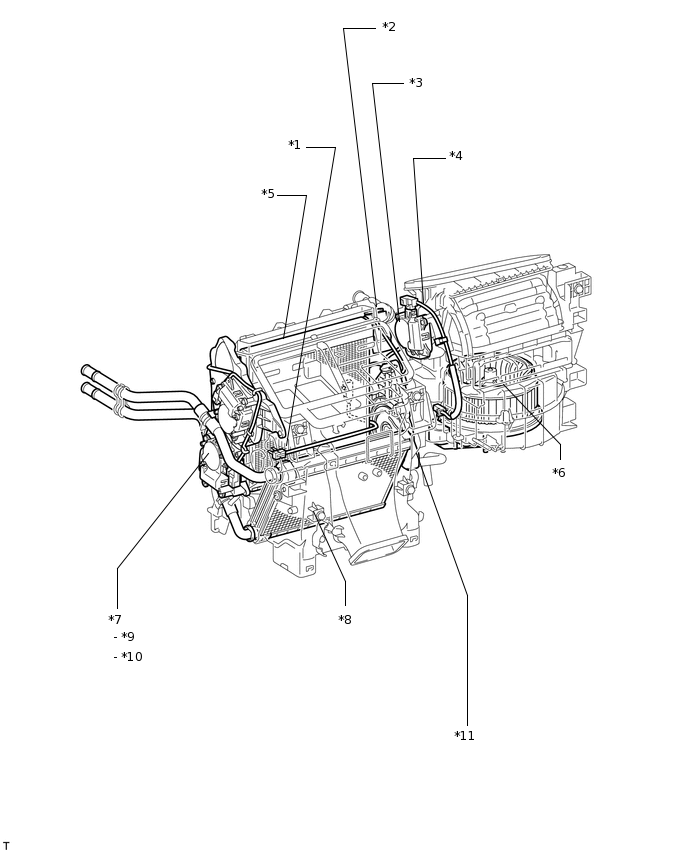 *2

*3

*1

*4

*5

*6

*7
- *9
- *10

*8

*11

T