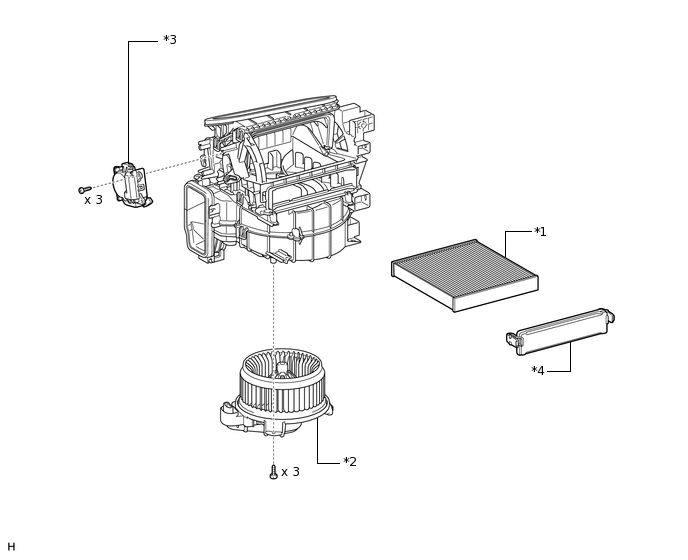 *3

x 3

*1

*4

*2

x 3

H