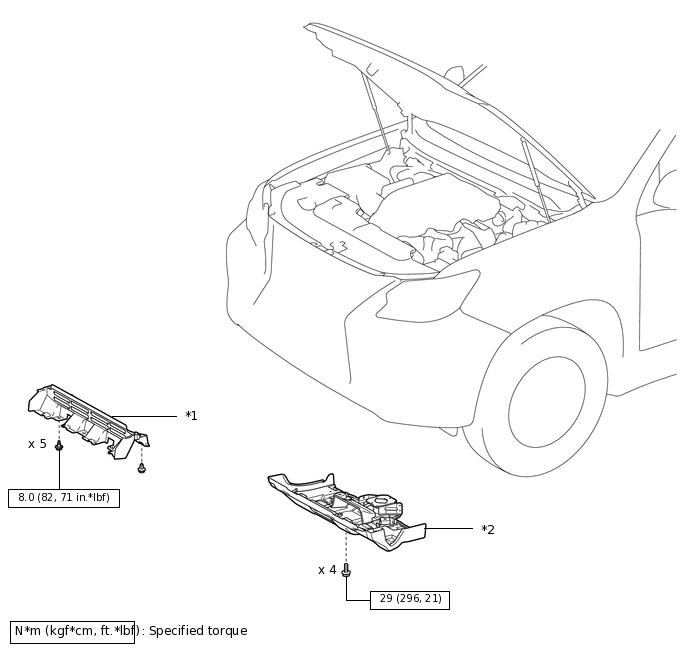 *1

x 5

8.0 (82, 71 in.*lbf)

*2

x 4

29 (296, 21)

N*m (kgf*cm, ft.*lbf) : Specified torque