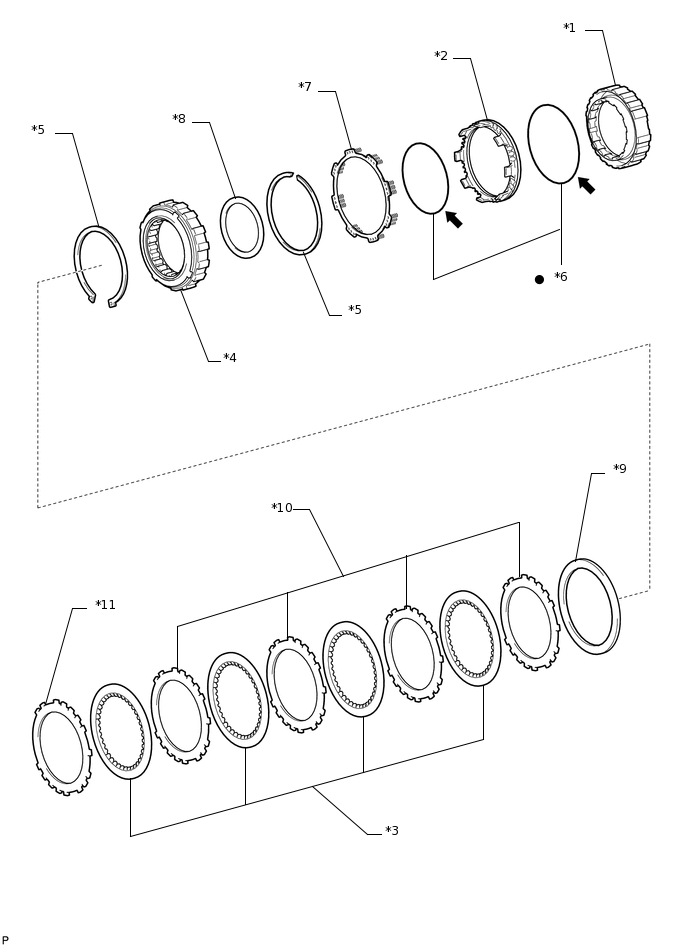 *1

*2

*7

*8

*5

*6

*5

*4

*9

*10

*11

*3

P